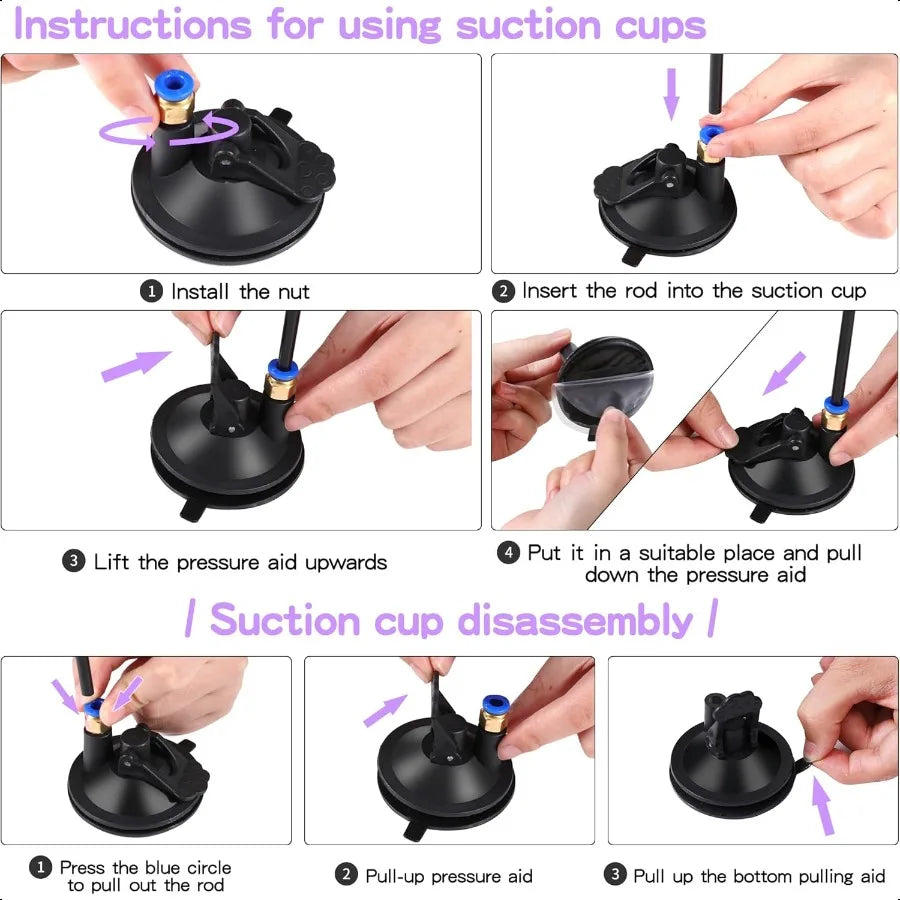 Instructions for using suction cups

1 Install the nut

2 Insert the rod into the suction cup

3 Lift the pressure aid upwards

4 Put it in a suitable place and pull down the pressure aid

/ Suction cup disassembly /

1 Press the blue circle to pull out the rod

2 Pull-up pressure aid

3 Pull up the bottom pulling aid